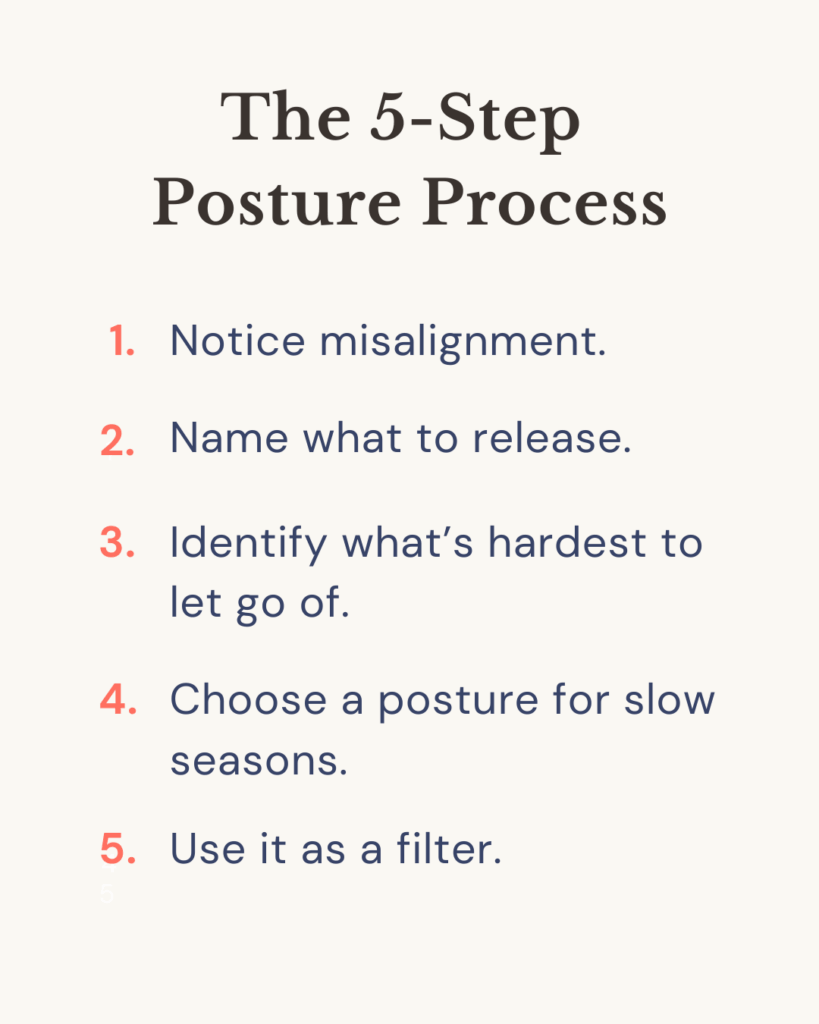 The 5-Step Posture Process

1. Notice misalignment.

2. Name what to release.

3. Identify what's hardest to let go of.

4. Choose a posture for slow seasons.

5. Use it as a filter.